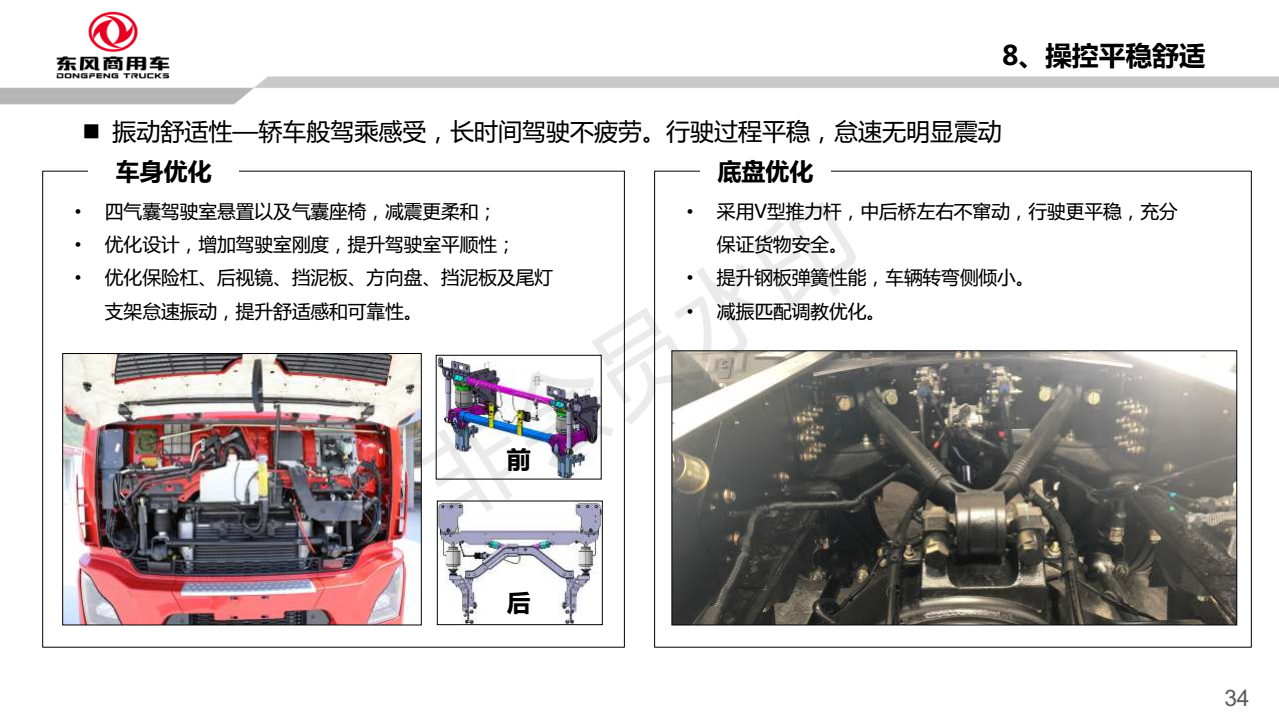 东风商用车
DONGFENG TRUCKS

8、操控平稳舒适

■ 振动舒适性—轿车般驾乘感受，长时间驾驶不疲劳。行驶过程平稳，怠速无明显震动

车身优化

• 四气囊驾驶室悬置以及气囊座椅，减震更柔和；
• 优化设计，增加驾驶室刚度，提升驾驶室平顺性；
• 优化保险杠、后视镜、挡泥板、方向盘、挡泥板及尾灯支架怠速振动，提升舒适感和可靠性。

前

后

底盘优化

• 采用V型推力杆，中后桥左右不窜动，行驶更平稳，充分保证货物安全。
• 提升钢板弹簧性能，车辆转弯侧倾小。
• 减振匹配调教优化。

34